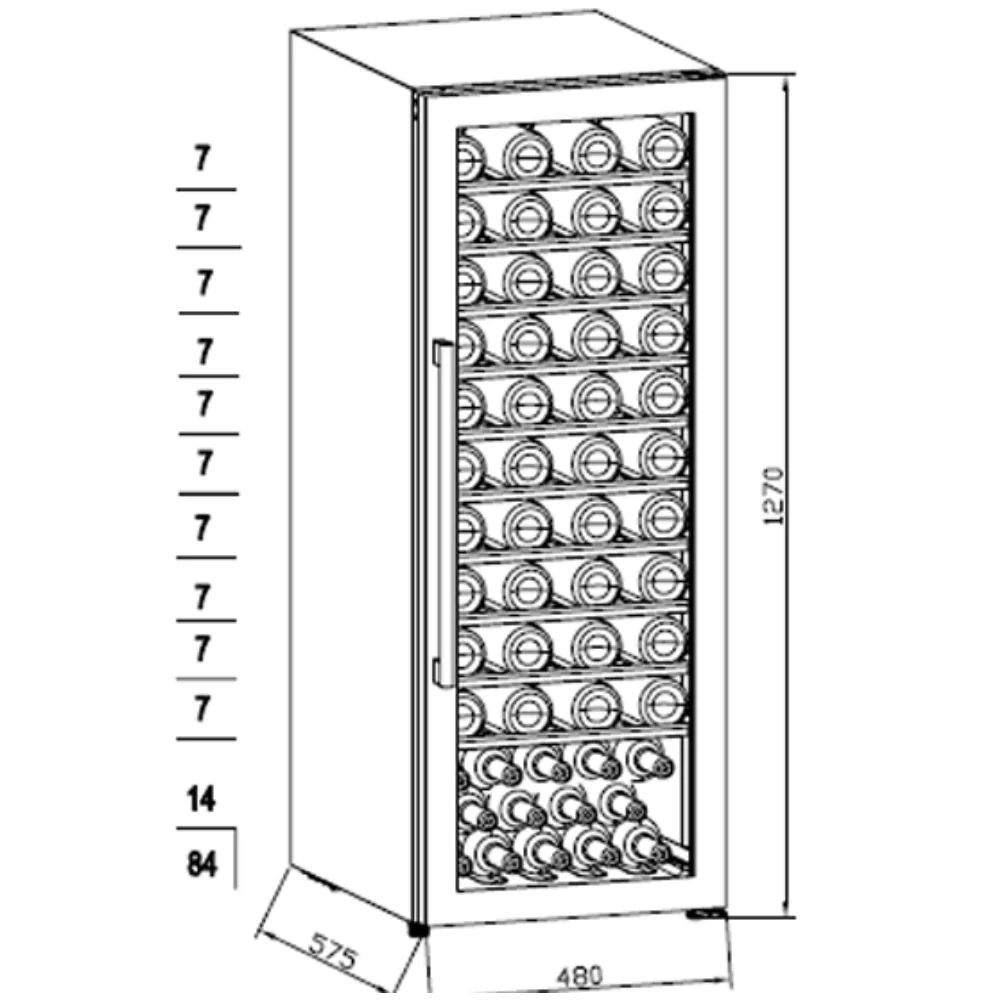 7
7
7
7
7
7
7
7
7
7
14
84

1270

575

480